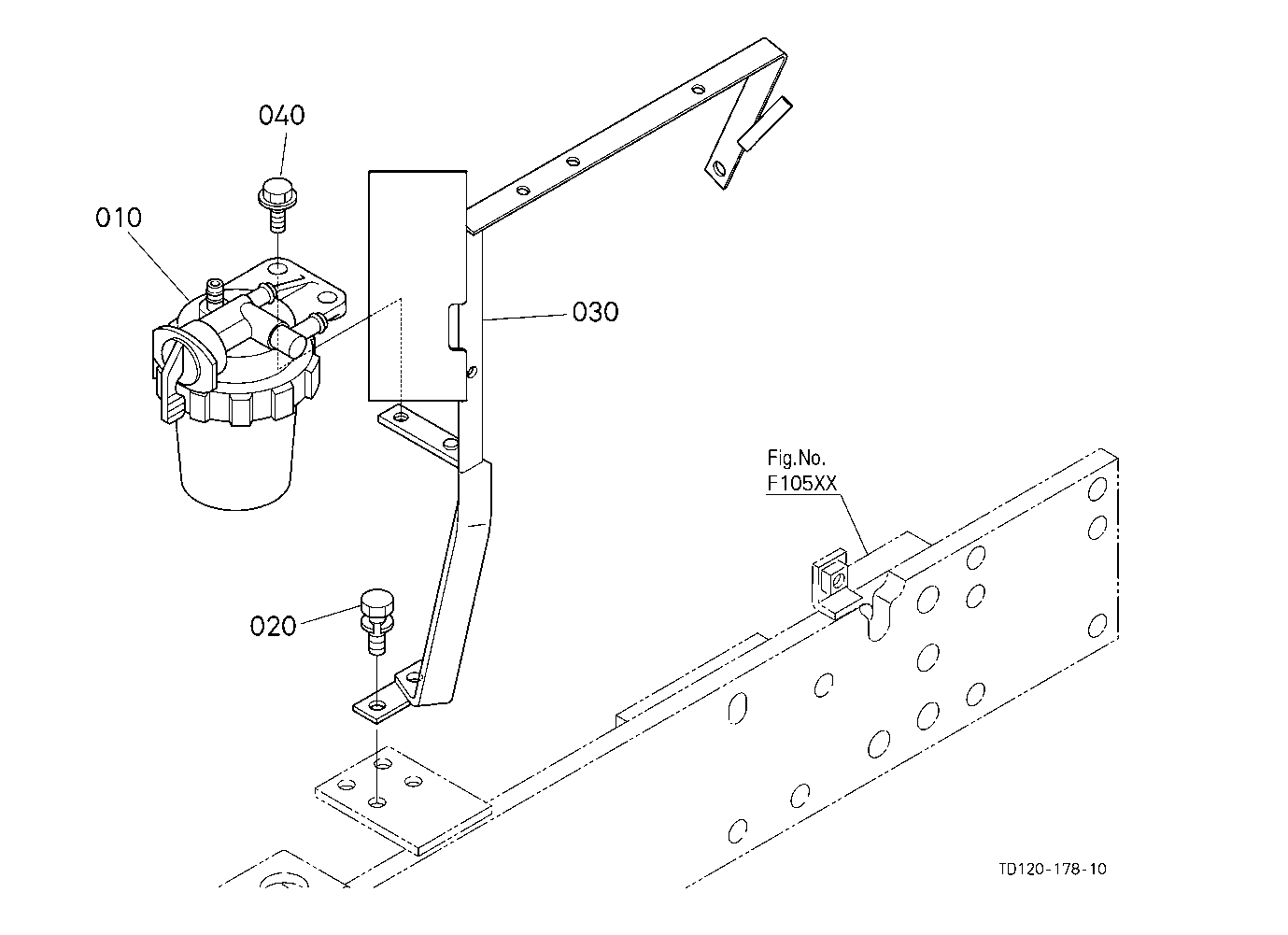 040

010

030

Fig.No.
F105XX

020

TD120-178-10